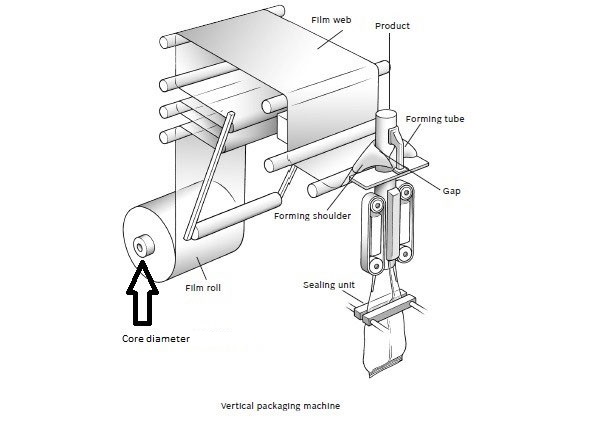 Film web
Product
Forming tube
Gap
Forming shoulder
Film roll
Sealing unit
Core diameter
Vertical packaging machine